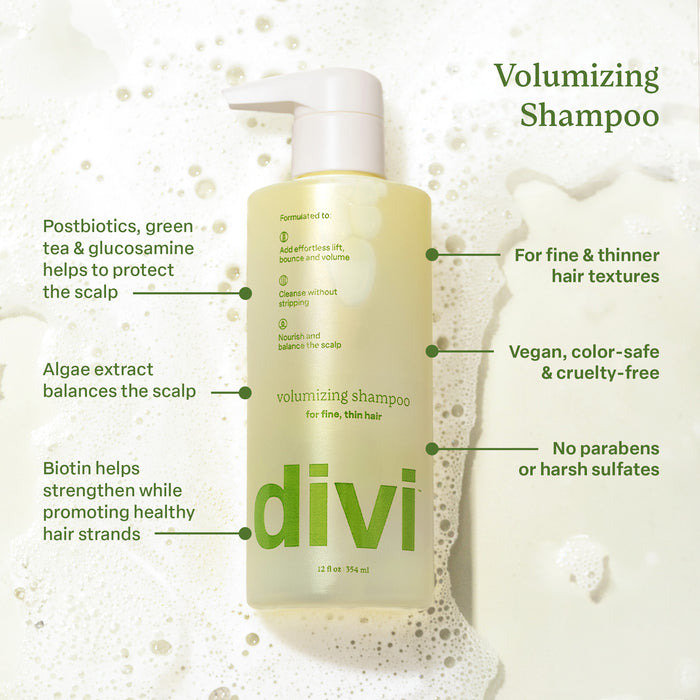 Volumizing Shampoo

Postbiotics, green tea & glucosamine helps to protect the scalp

Algae extract balances the scalp

Biotin helps strengthen while promoting healthy hair strands

Formulated to:

Add effortless lift, bounce and volume

Cleanse without stripping

Nourish and balance the scalp

volumizing shampoo

for fine, thin hair

divi

12 fl oz · 354 ml

For fine & thinner hair textures

Vegan, color-safe & cruelty-free

No parabens or harsh sulfates