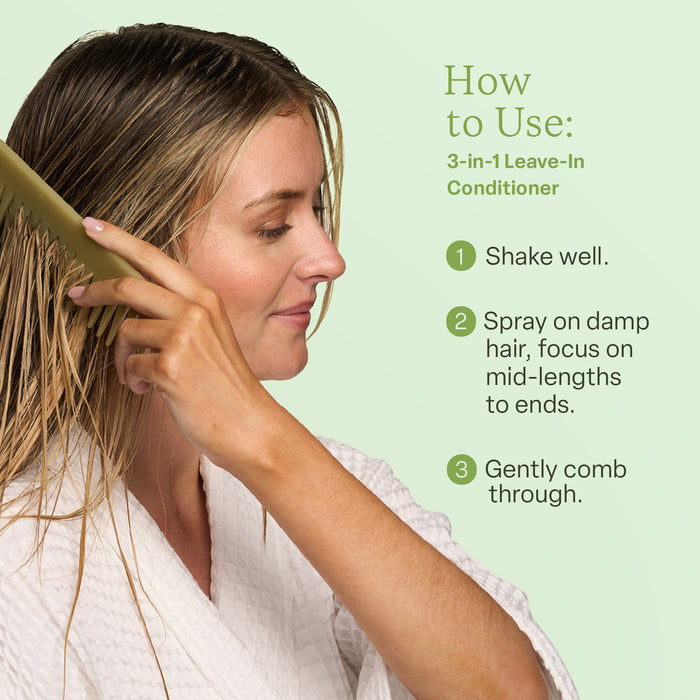 How to Use:

3-in-1 Leave-In Conditioner

1 Shake well.

2 Spray on damp hair, focus on mid-lengths to ends.

3 Gently comb through.